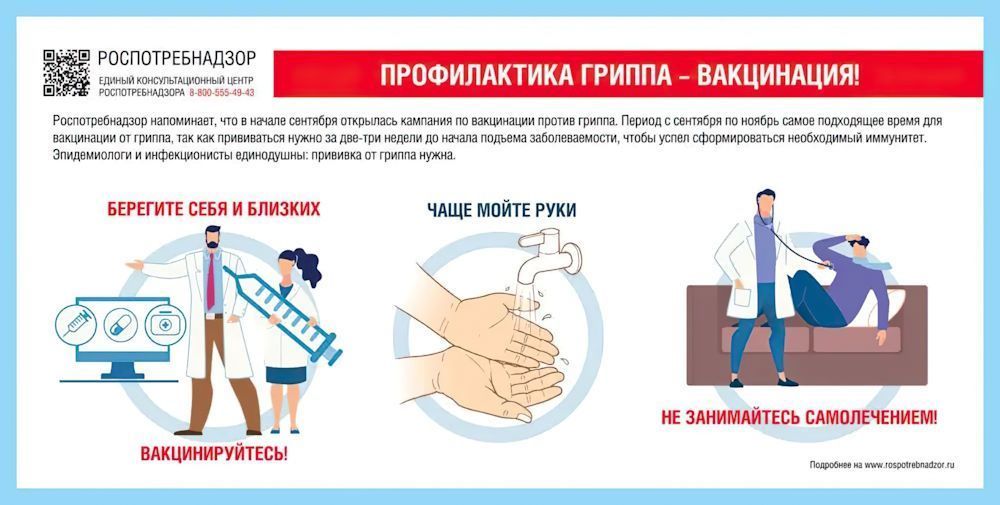 РОСПОТРЕБНАДЗОР
ЕДИНЫЙ КОНСУЛЬТАЦИОННЫЙ ЦЕНТР РОСПОТРЕБНАДЗОРА 8-800-555-49-43

ПРОФИЛАКТИКА ГРИППА – ВАКЦИНАЦИЯ!

Роспотребнадзор напоминает, что в начале сентября открылась кампания по вакцинации против гриппа. Период с сентября по ноябрь самое подходящее время для вакцинации от гриппа, так как прививаться нужно за две-три недели до начала подъема заболеваемости, чтобы успел сформироваться необходимый иммунитет. Эпидемиологи и инфекционисты единодушны: прививка от гриппа нужна.

БЕРЕГИТЕ СЕБЯ И БЛИЗКИХ

ВАКЦИНИРУЙТЕСЬ!

ЧАЩЕ МОЙТЕ РУКИ

НЕ ЗАНИМАЙТЕСЬ САМОЛЕЧЕНИЕМ!

Подробнее на www.rospotrebnadzor.ru